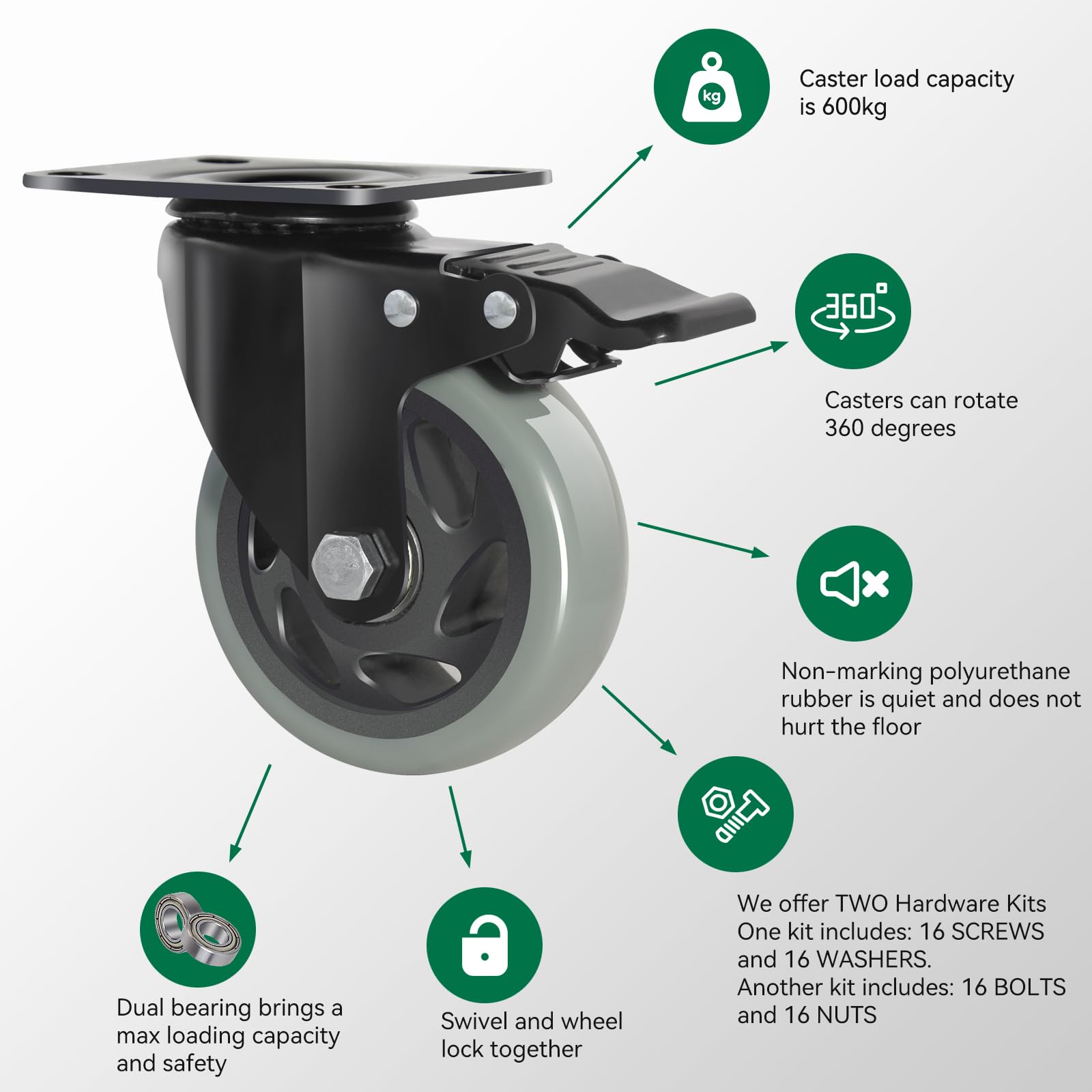 kg

Caster load capacity is 600kg

360°

Casters can rotate 360 degrees

Non-marking polyurethane rubber is quiet and does not hurt the floor

We offer TWO Hardware Kits
One kit includes: 16 SCREWS and 16 WASHERS.
Another kit includes: 16 BOLTS and 16 NUTS

Dual bearing brings a max loading capacity and safety

Swivel and wheel lock together