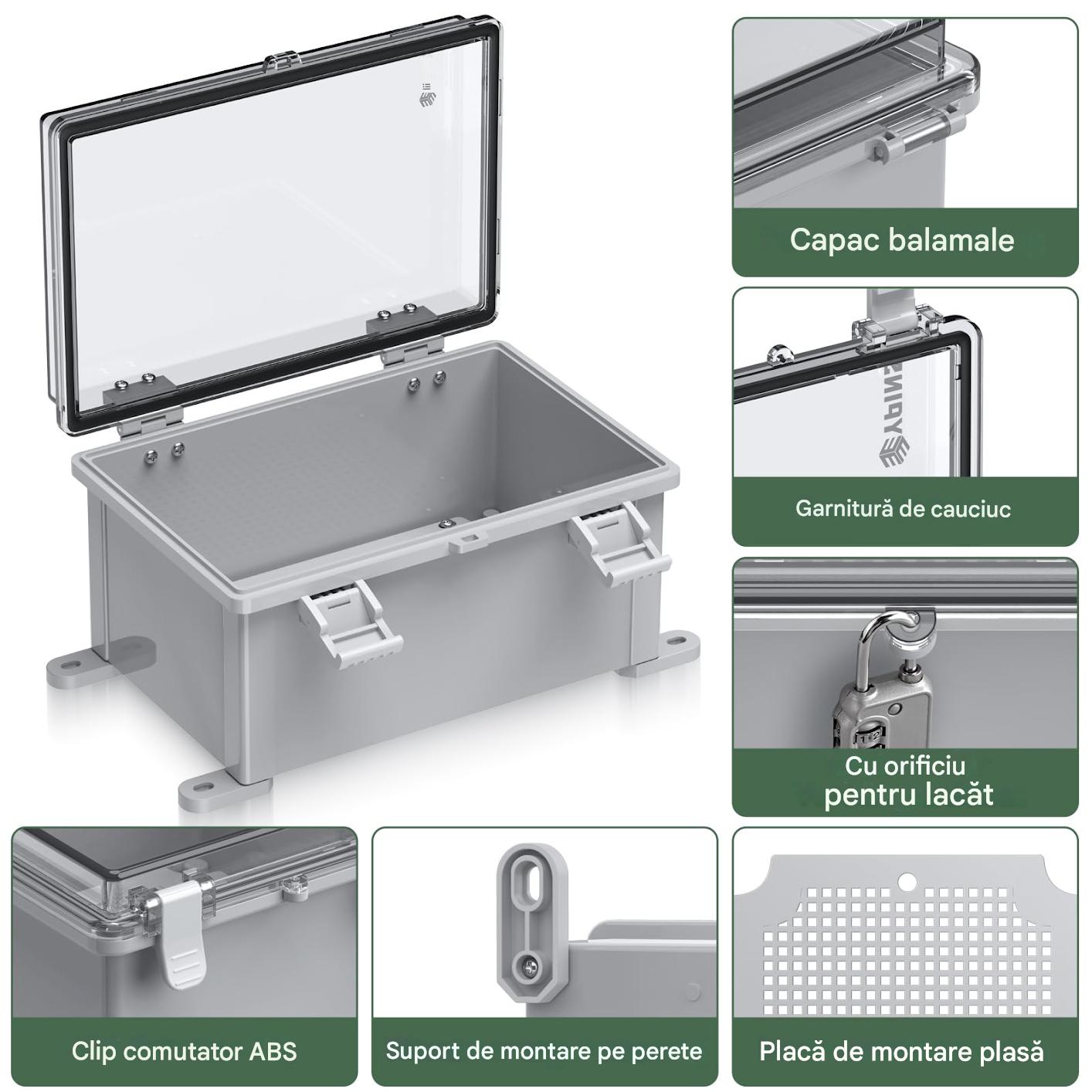 Capac balamale

Garnitură de cauciuc

Cu orificiu pentru lacăt

Clip comutator ABS

Suport de montare pe perete

Placă de montare plasă