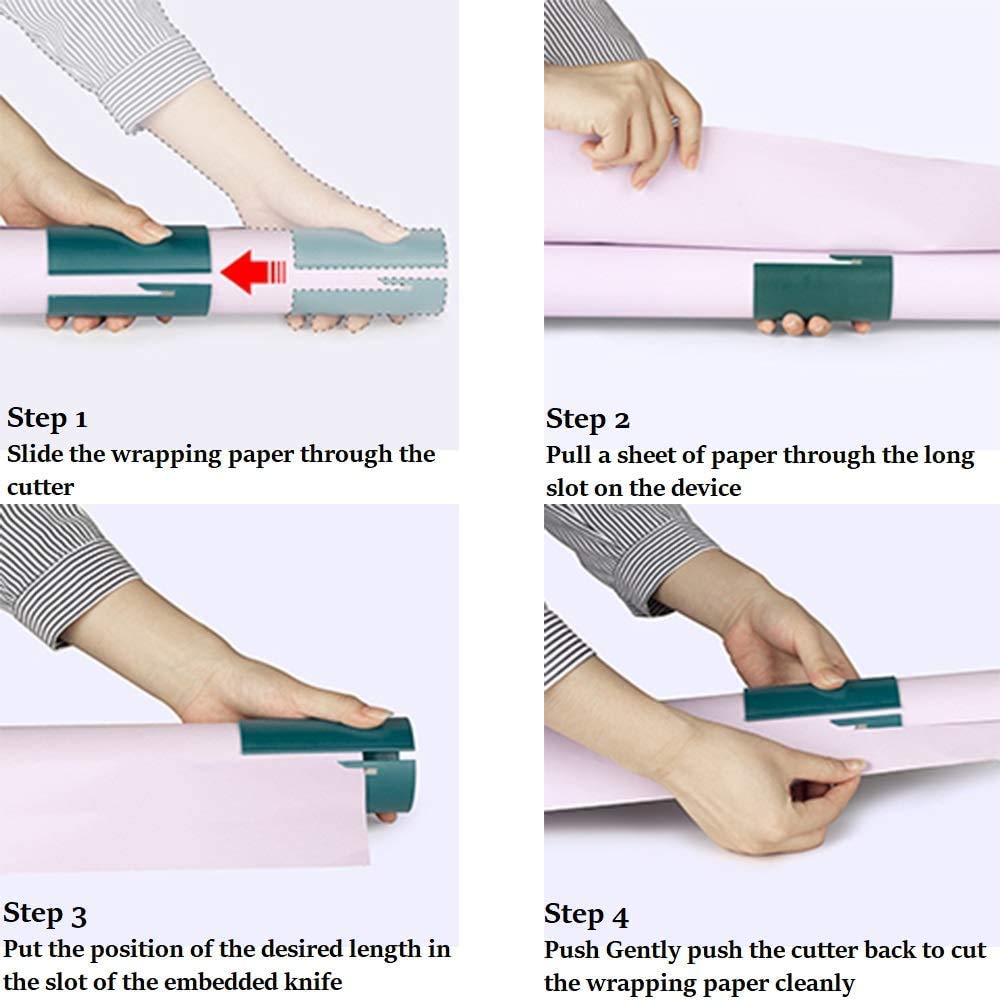 Step 1
Slide the wrapping paper through the cutter

Step 2
Pull a sheet of paper through the long slot on the device

Step 3
Put the position of the desired length in the slot of the embedded knife

Step 4
Push Gently push the cutter back to cut the wrapping paper cleanly