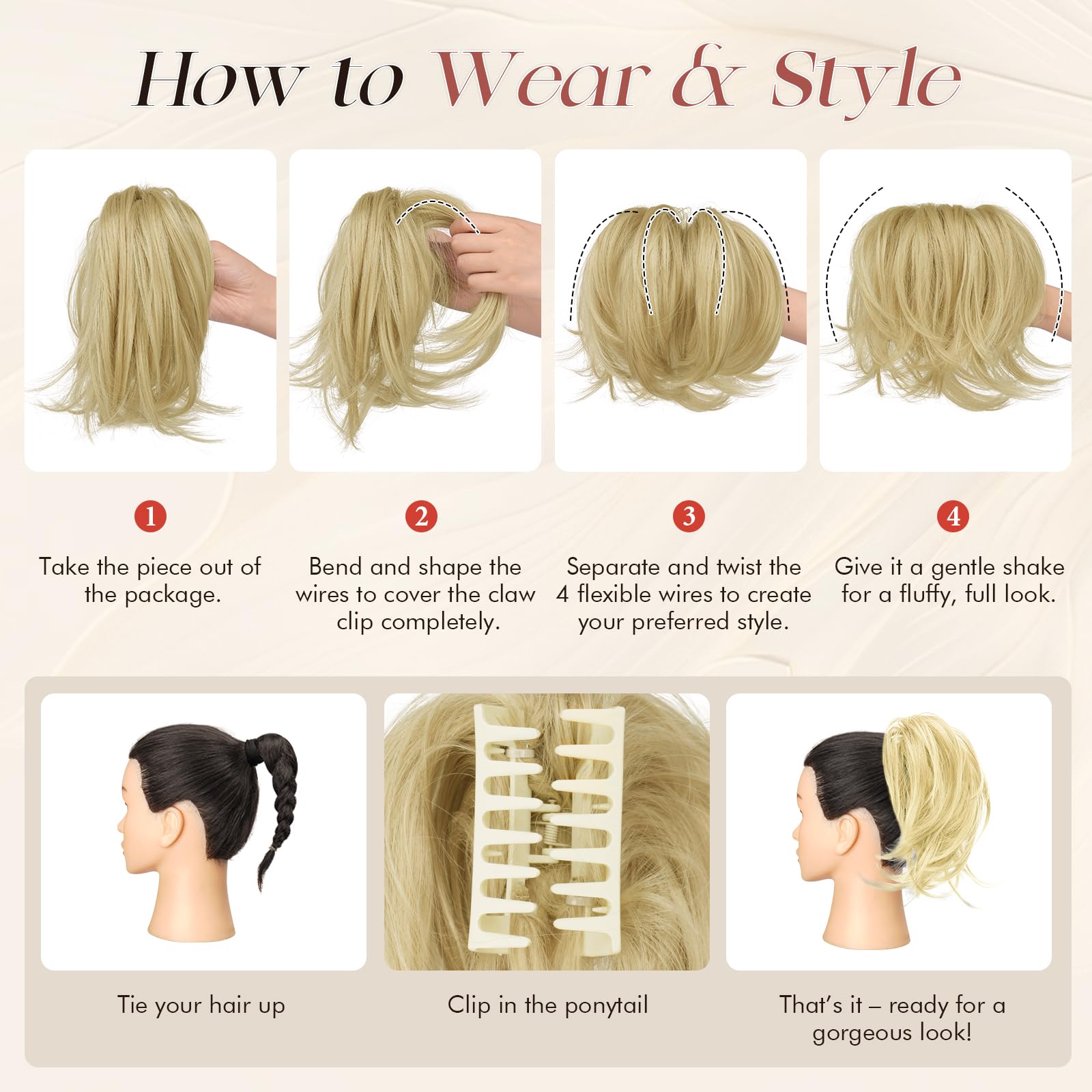 How to Wear & Style

1
Take the piece out of the package.

2
Bend and shape the wires to cover the claw clip completely.

3
Separate and twist the 4 flexible wires to create your preferred style.

4
Give it a gentle shake for a fluffy, full look.

Tie your hair up

Clip in the ponytail

That's it – ready for a gorgeous look!