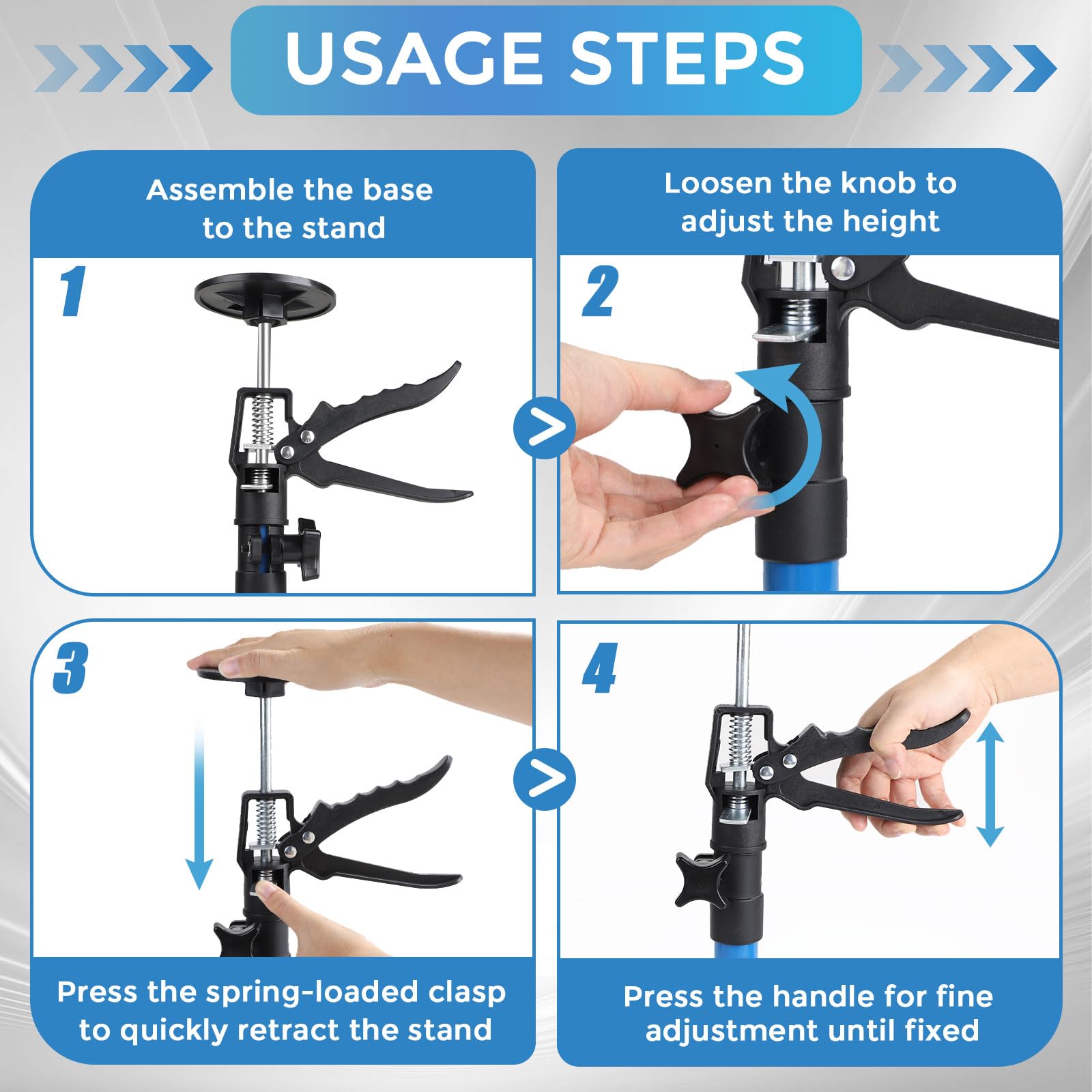 USAGE STEPS

Assemble the base to the stand

1

Loosen the knob to adjust the height

2

3

Press the spring-loaded clasp to quickly retract the stand

4

Press the handle for fine adjustment until fixed