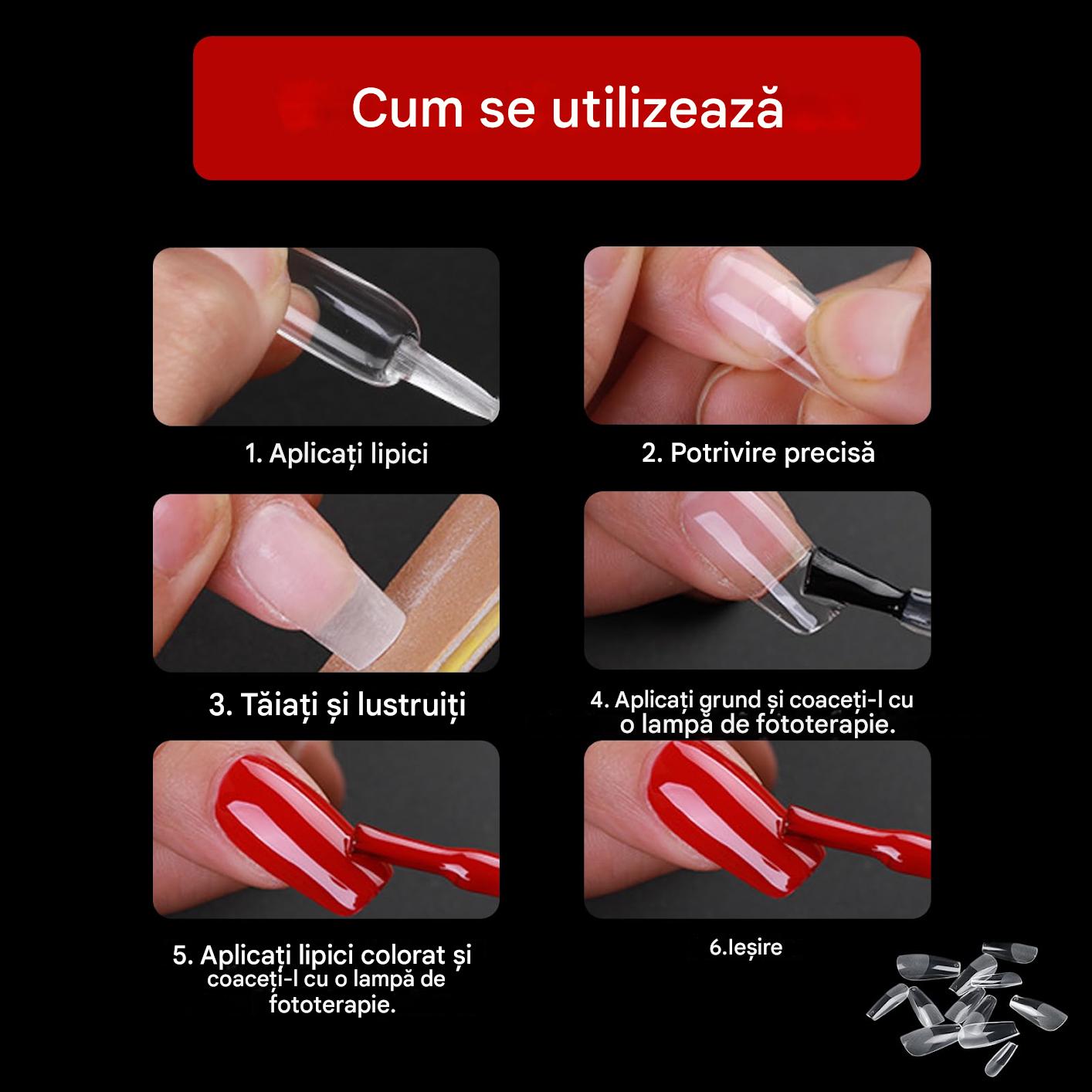 Cum se utilizează

1. Aplicați lipici

2. Potrivire precisă

3. Tăiați și lustruiți

4. Aplicați grund și coaceți-l cu o lampă de fototerapie.

5. Aplicați lipici colorat și coaceți-l cu o lampă de fototerapie.

6.Ieșire