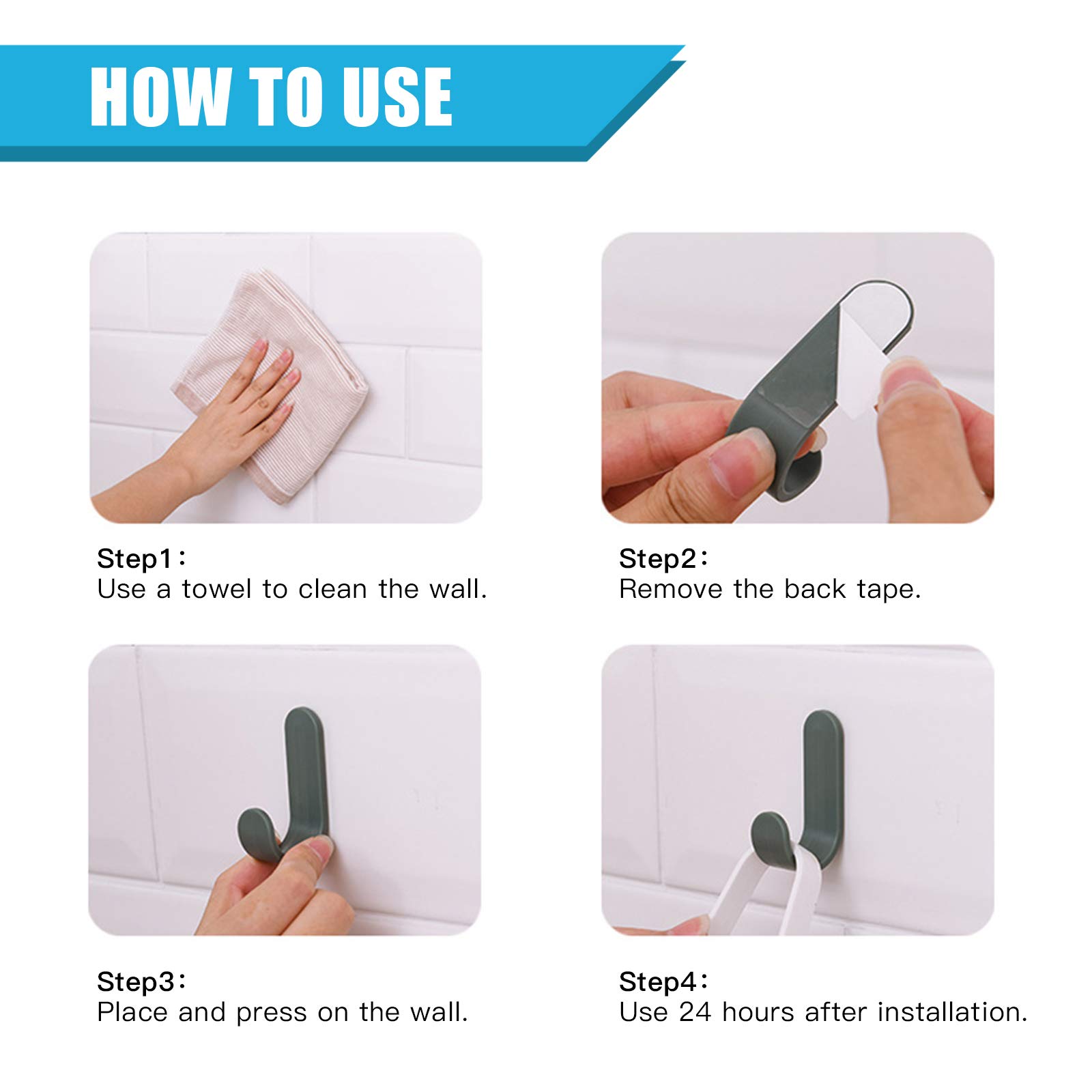 HOW TO USE

Step1：
Use a towel to clean the wall.

Step2：
Remove the back tape.

Step3：
Place and press on the wall.

Step4：
Use 24 hours after installation.