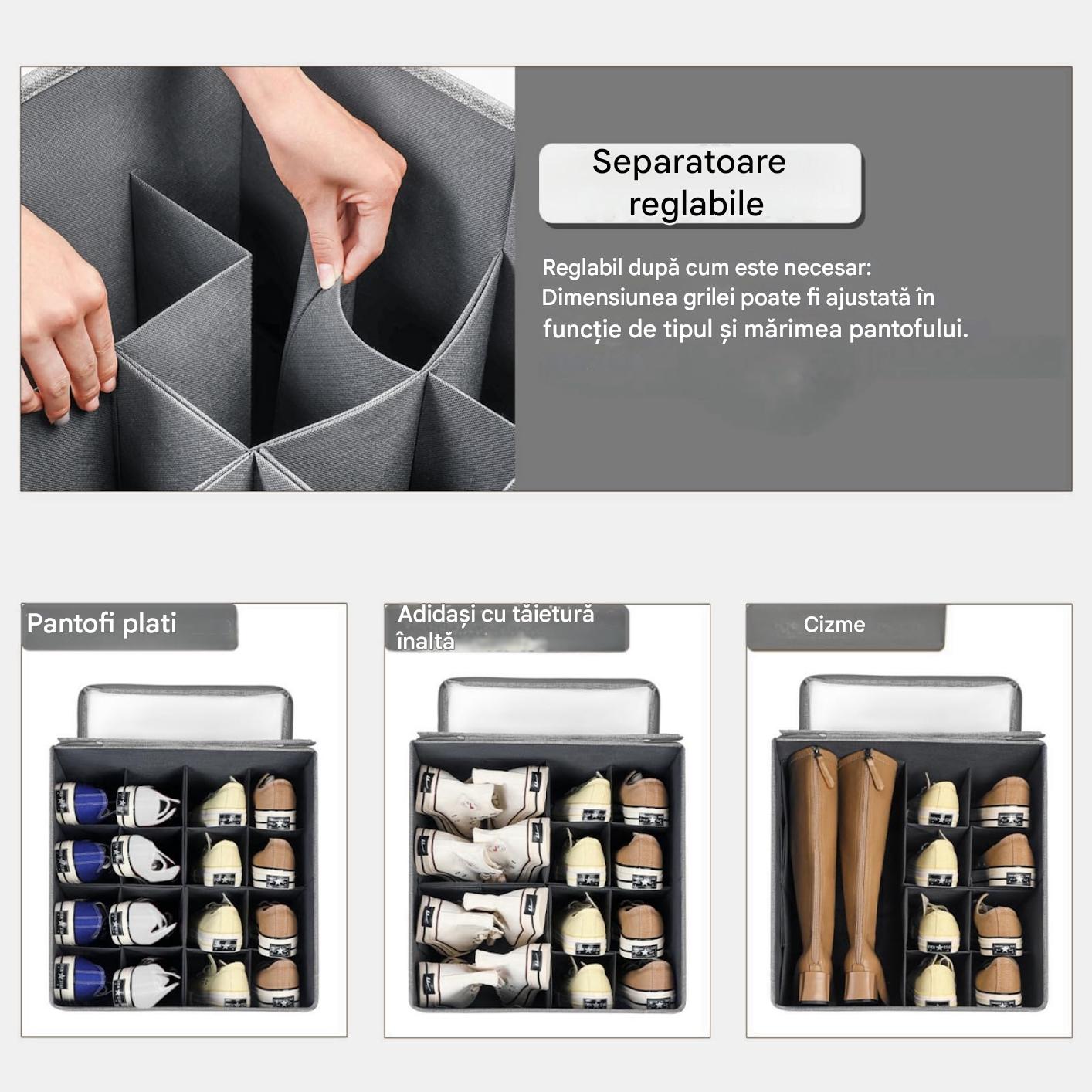 Separatoare reglabile

Reglabil după cum este necesar: Dimensiunea grilei poate fi ajustată în funcție de tipul și mărimea pantofului.

Pantofi plati

Adidași cu tăietură înaltă

Cizme