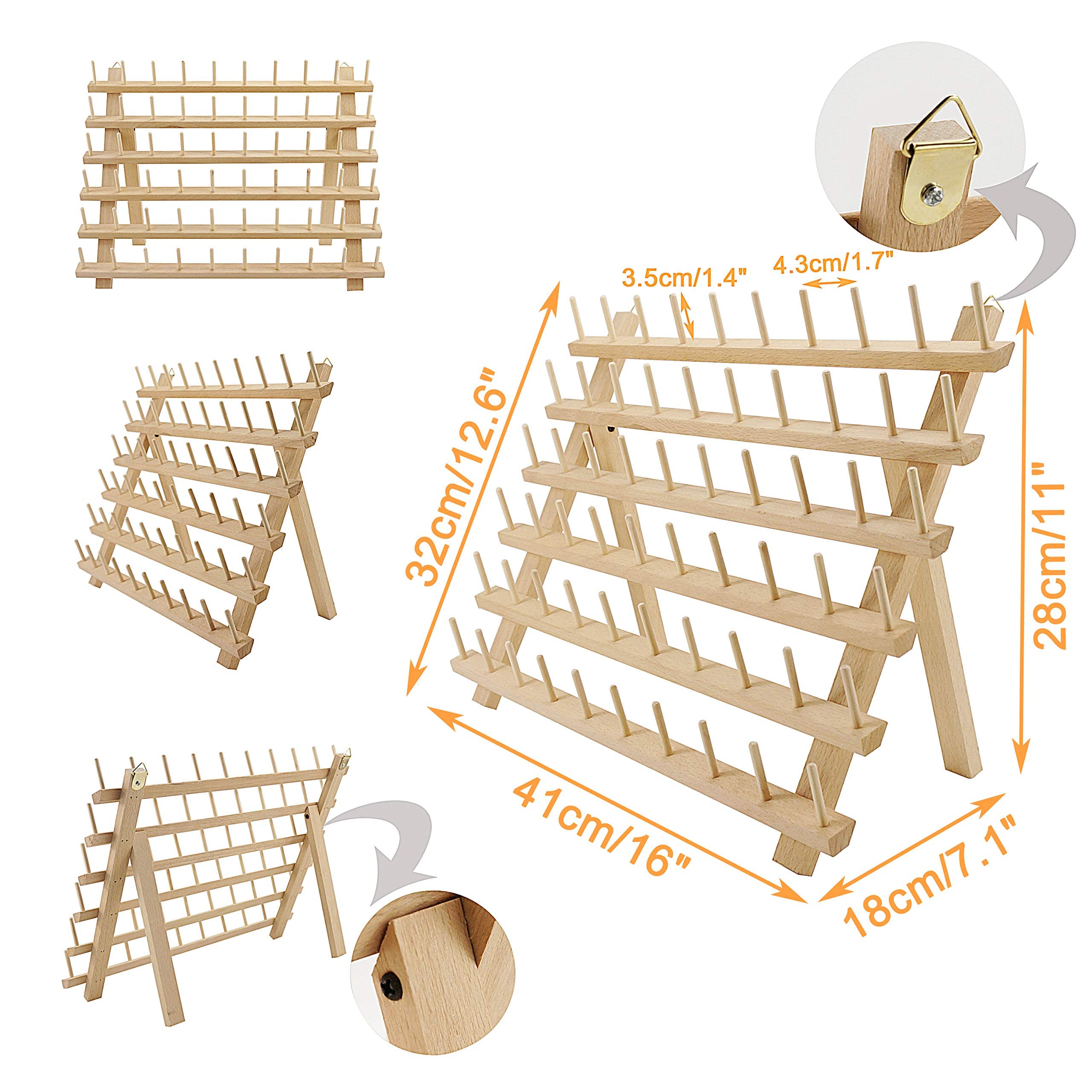 3.5cm/1.4"
4.3cm/1.7"
32cm/12.6"
28cm/11"
41cm/16"
18cm/7.1"