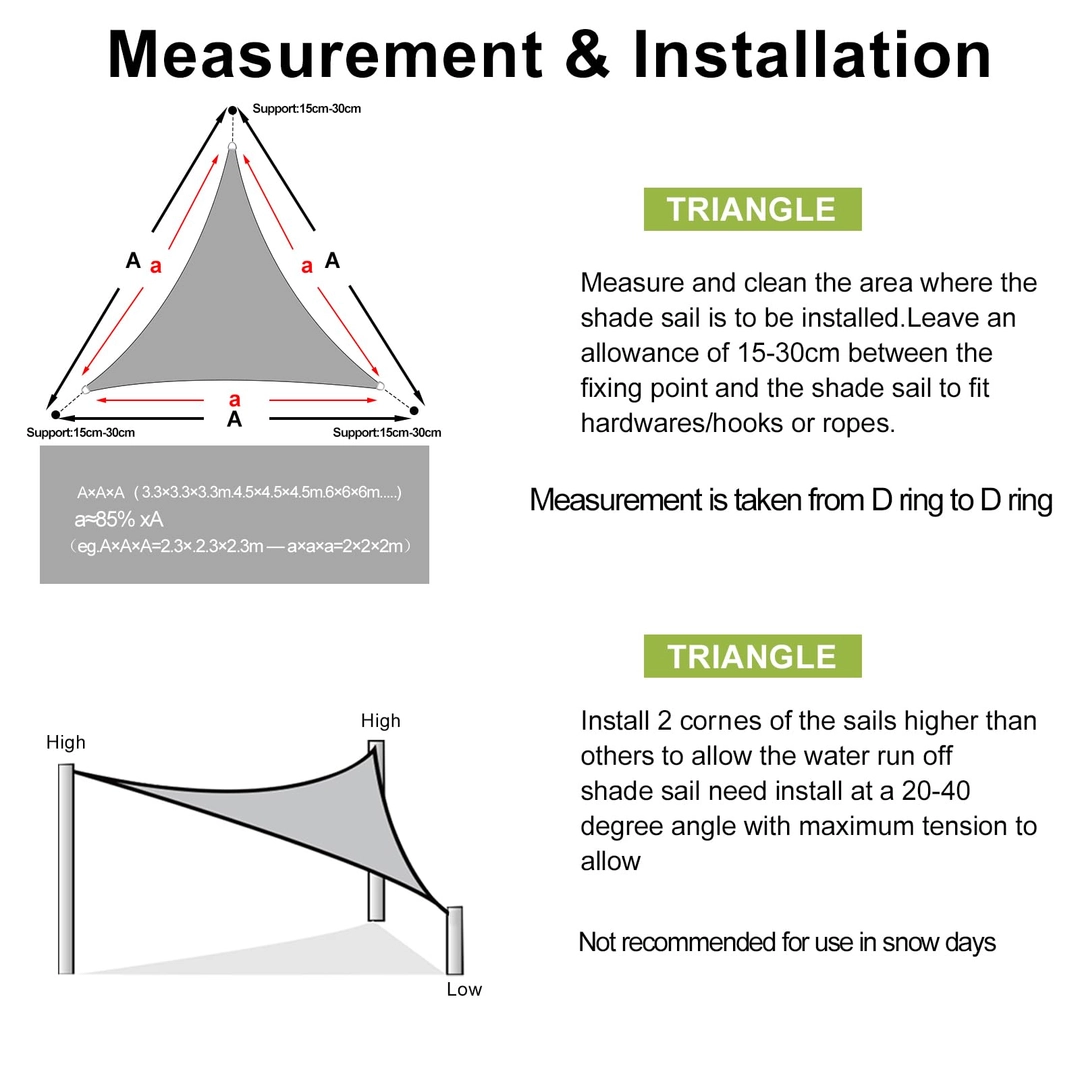 Measurement & Installation

Support:15cm-30cm

A a a A

a
A

Support:15cm-30cm Support:15cm-30cm

A×A×A（3.3×3.3×3.3m.4.5×4.5×4.5m.6×6×6m.....）
a≈85% xA
（eg.A×A×A=2.3×.2.3×2.3m — a×a×a=2×2×2m）

TRIANGLE

Measure and clean the area where the shade sail is to be installed.Leave an allowance of 15-30cm between the fixing point and the shade sail to fit hardwares/hooks or ropes.

Measurement is taken from D ring to D ring

High
High
Low

TRIANGLE

Install 2 cornes of the sails higher than others to allow the water run off shade sail need install at a 20-40 degree angle with maximum tension to allow

Not recommended for use in snow days