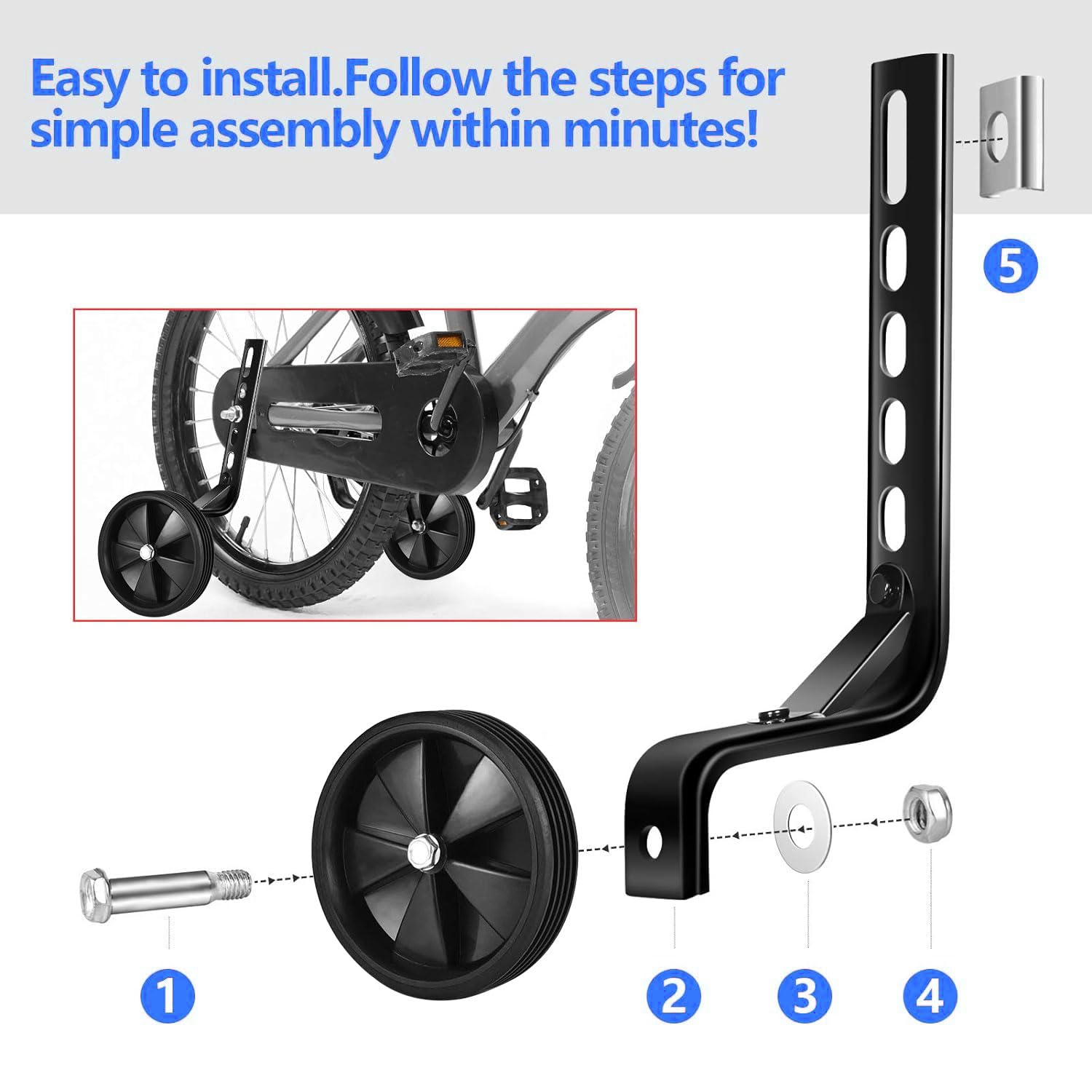 Easy to install.Follow the steps for simple assembly within minutes!

5

1

2

3

4