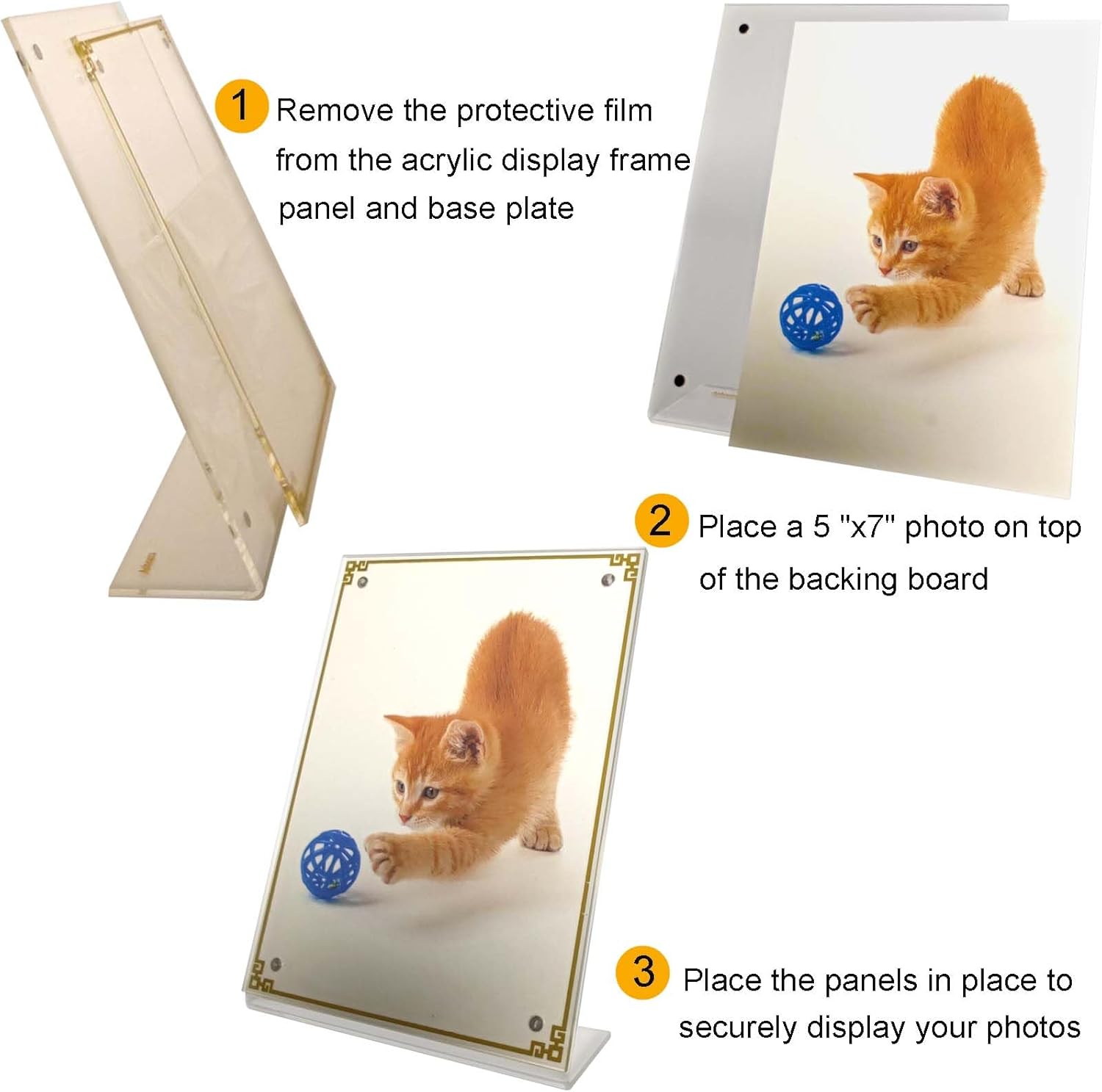 1 Remove the protective film from the acrylic display frame panel and base plate

2 Place a 5 "x7" photo on top of the backing board

3 Place the panels in place to securely display your photos