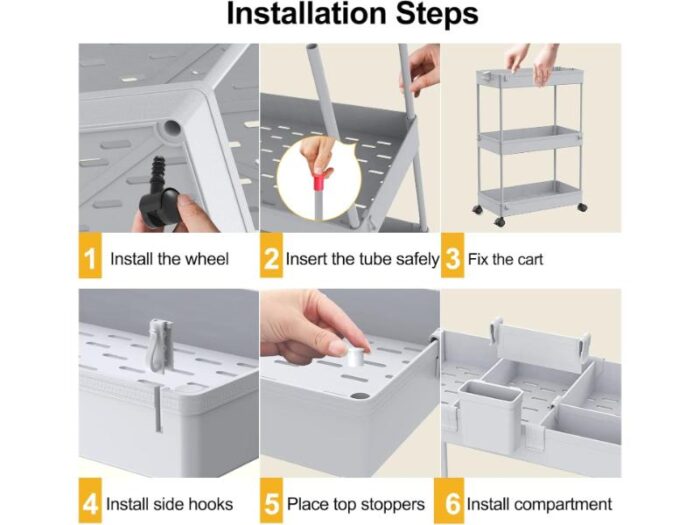 Installation Steps

1 Install the wheel

2 Insert the tube safely

3 Fix the cart

4 Install side hooks

5 Place top stoppers

6 Install compartment