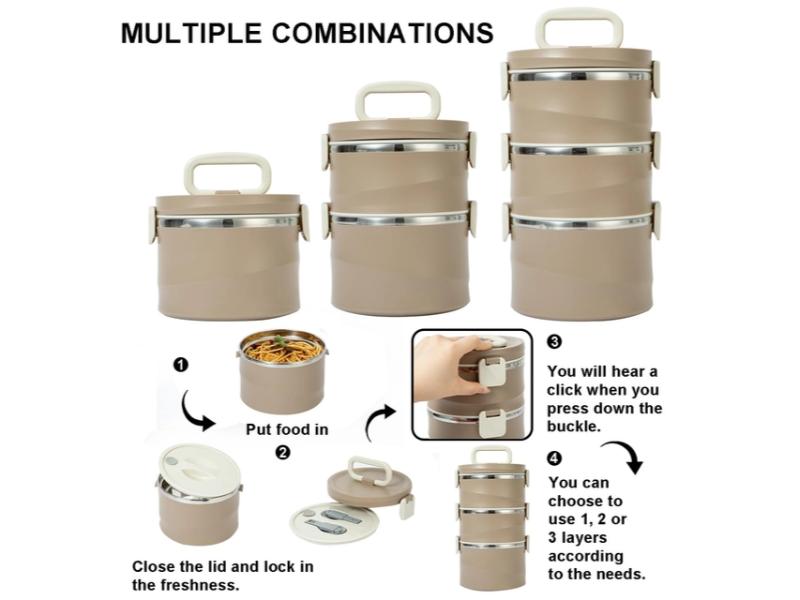 MULTIPLE COMBINATIONS

❶

Put food in

❷

Close the lid and lock in the freshness.

❸

You will hear a click when you press down the buckle.

❹

You can choose to use 1, 2 or 3 layers according to the needs.