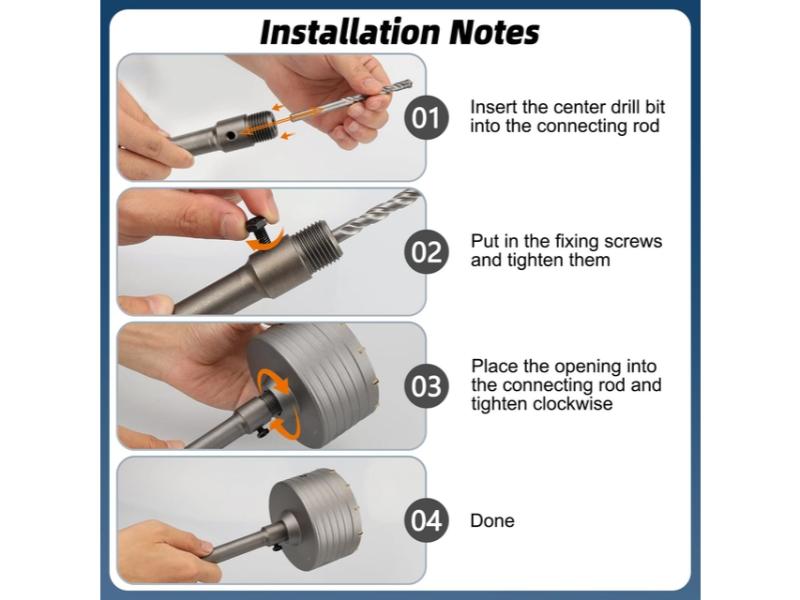 Installation Notes

01 Insert the center drill bit into the connecting rod

02 Put in the fixing screws and tighten them

03 Place the opening into the connecting rod and tighten clockwise

04 Done