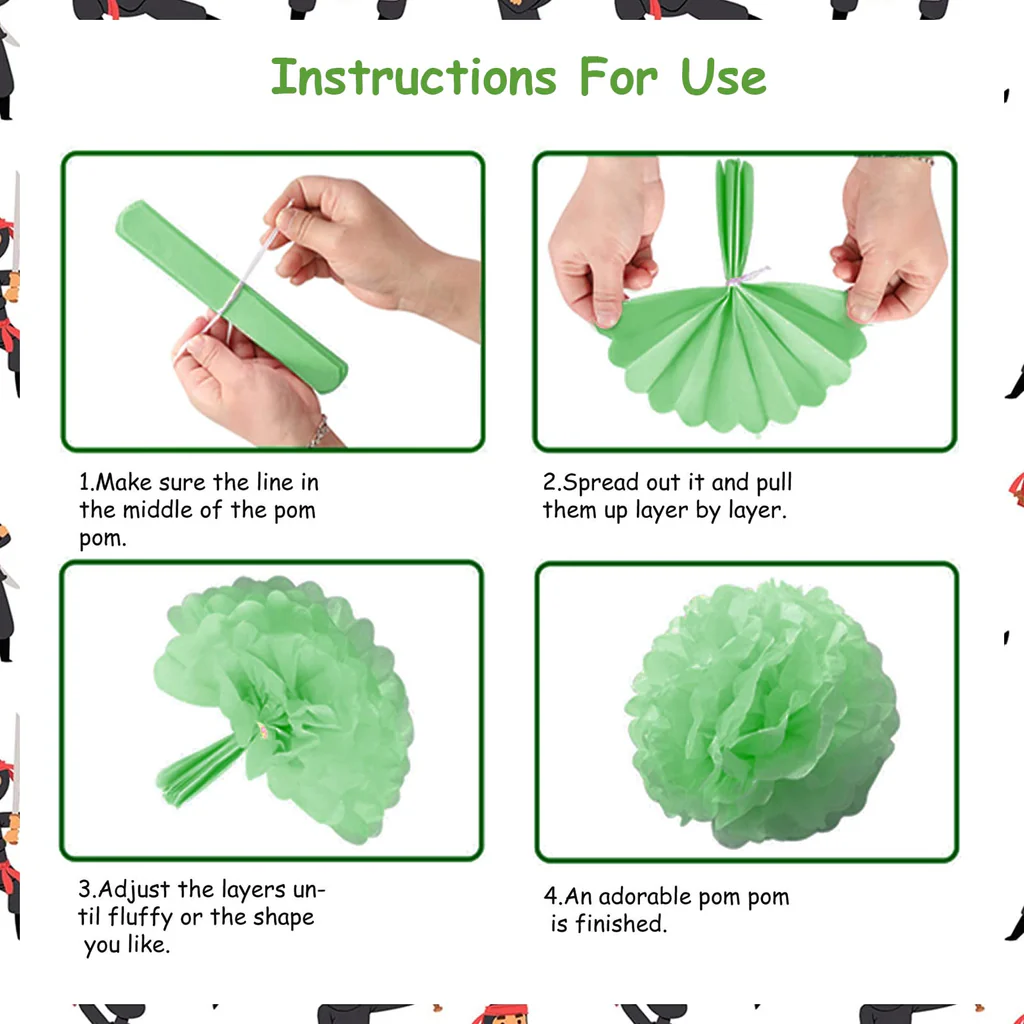 Instructions For Use

1.Make sure the line in the middle of the pom pom.

2.Spread out it and pull them up layer by layer.

3.Adjust the layers until fluffy or the shape you like.

4.An adorable pom pom is finished.