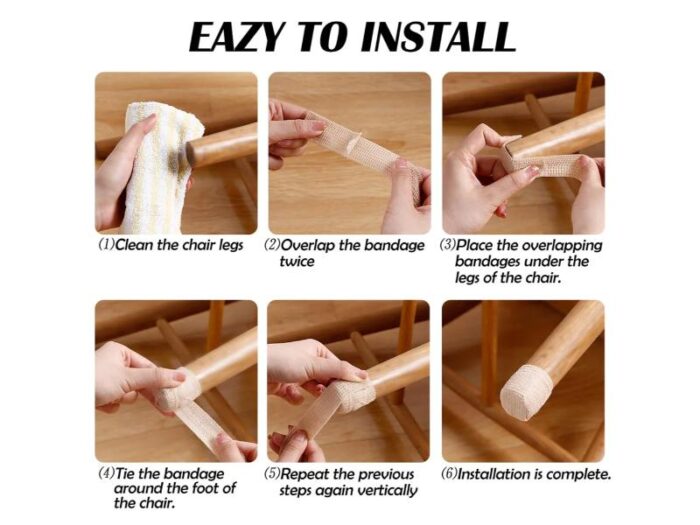 EAZY TO INSTALL

(1)Clean the chair legs

(2)Overlap the bandage twice

(3)Place the overlapping bandages under the legs of the chair.

(4)Tie the bandage around the foot of the chair.

(5)Repeat the previous steps again vertically

(6)Installation is complete.